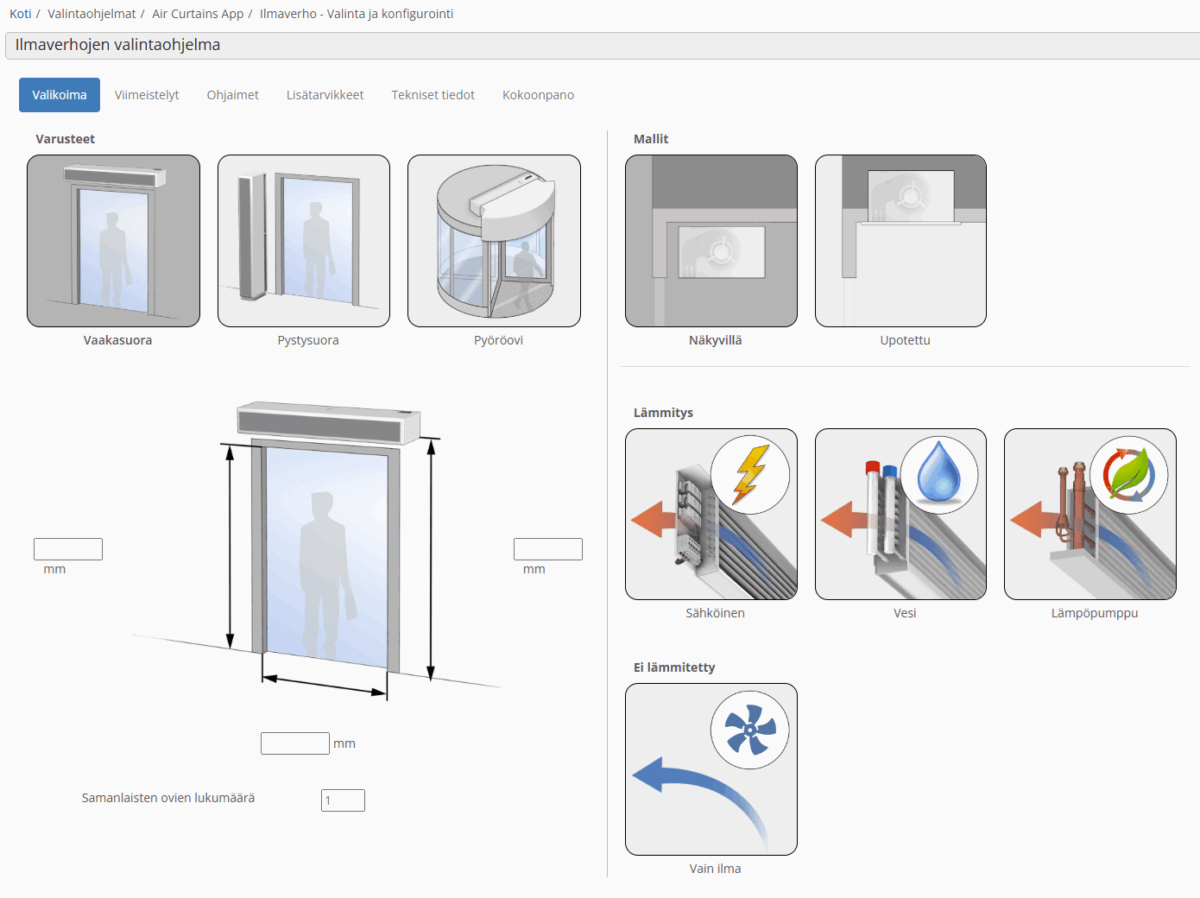 Koti / Valintaohjelmat / Air Curtains App / Ilmaverho - Valinta ja konfigurointi

Ilmaverhojen valintaohjelma

Valikoima Viimeistelyt Ohjaimet Lisätarvikkeet Tekniset tiedot Kokoonpano

Varusteet

Vaakasuora Pystysuora Pyöröovi

mm

mm

mm

Samanlaisten ovien lukumäärä 1

Mallit

Näkyvillä Upotettu

Lämmitys

Sähköinen Vesi Lämpöpumppu

Ei lämmitetty

Vain ilma